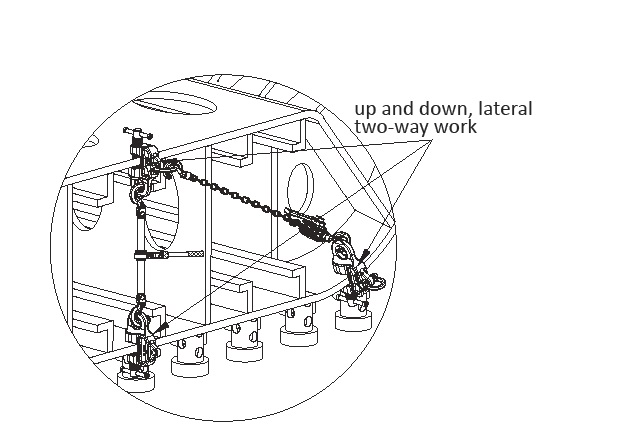 up and down, lateral
two-way work