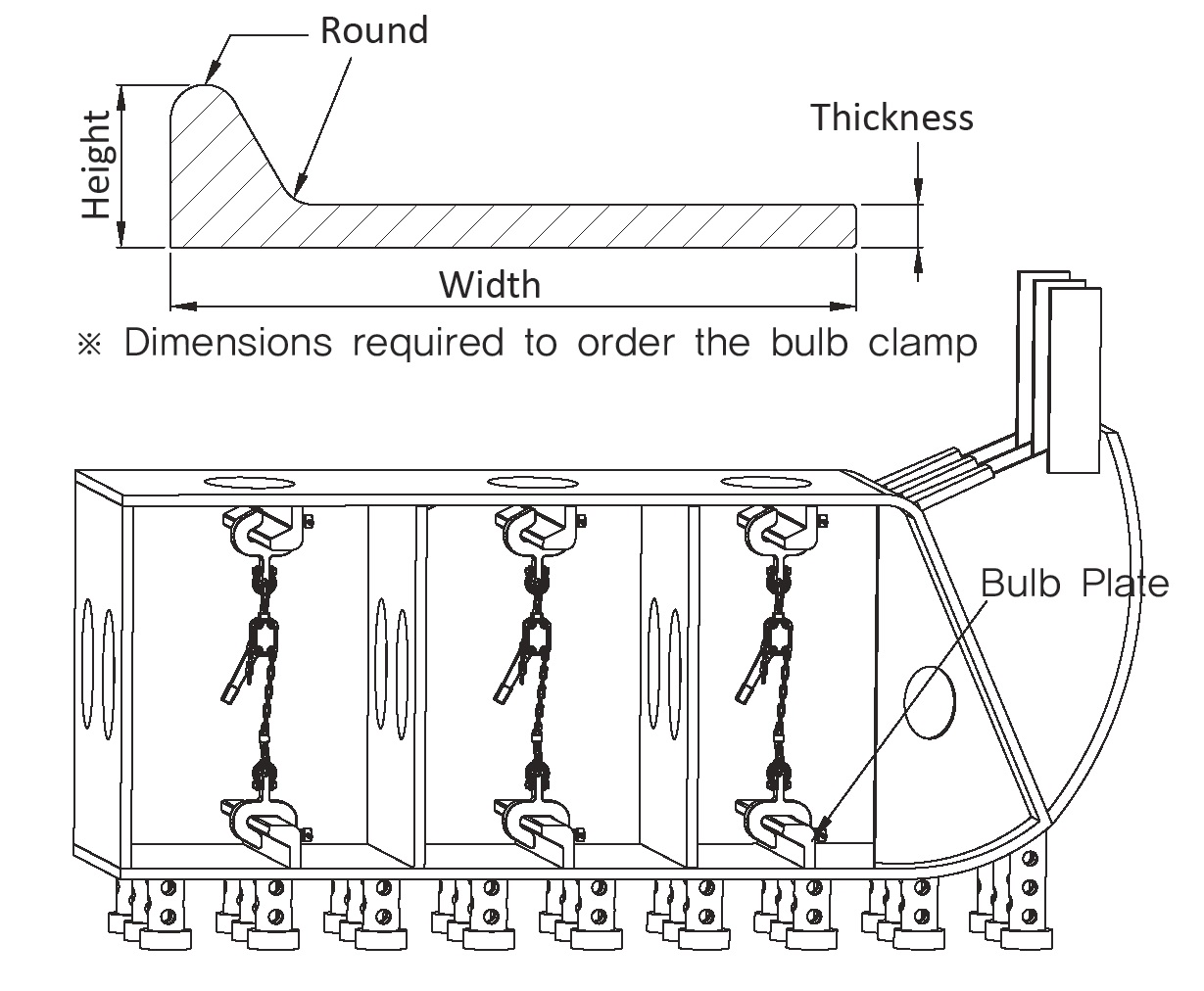 Round

Height

Thickness

Width

※ Dimensions required to order the bulb clamp

Bulb Plate